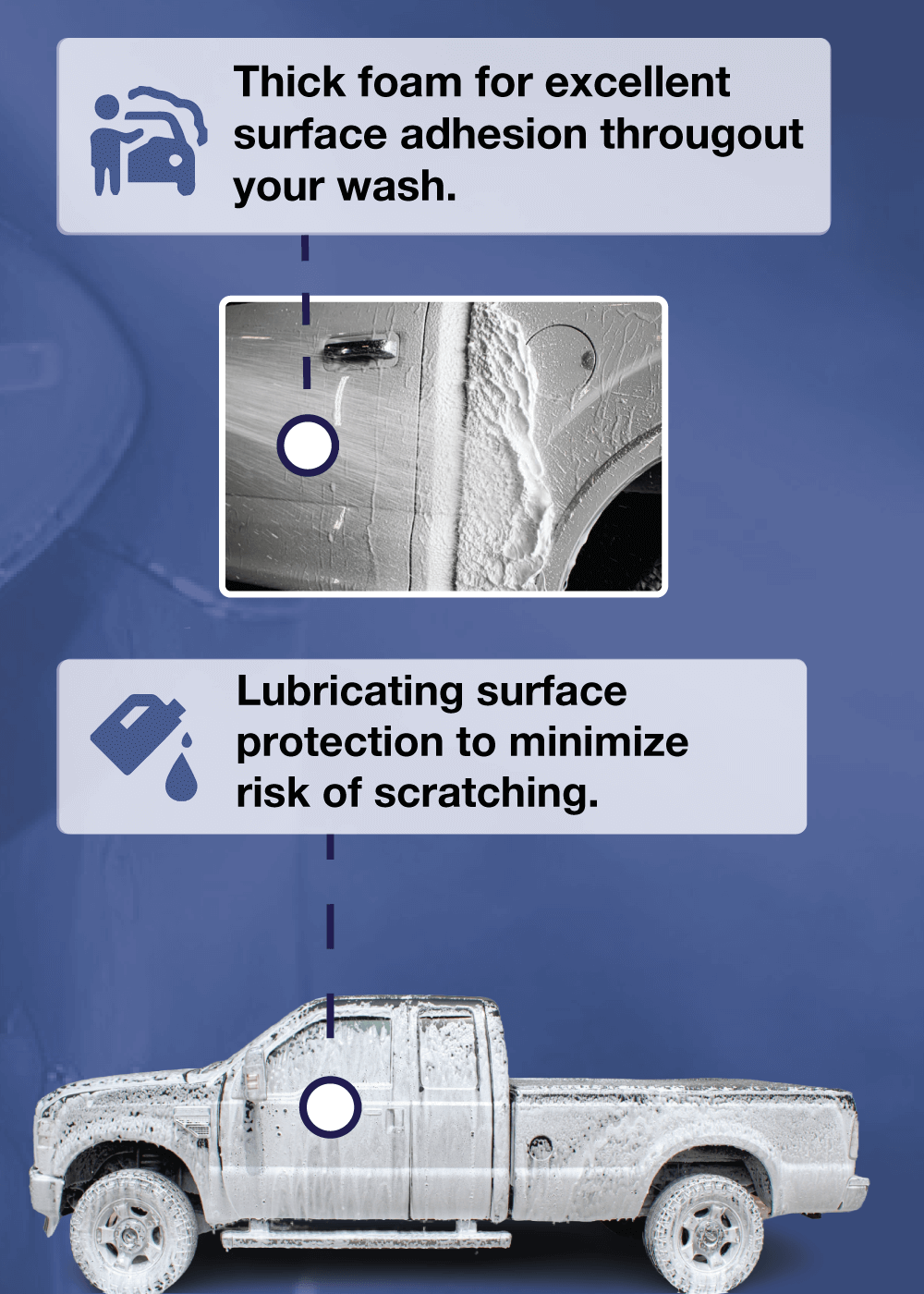 Thick foam for excellent surface adhesion througout your wash.

Lubricating surface protection to minimize risk of scratching.