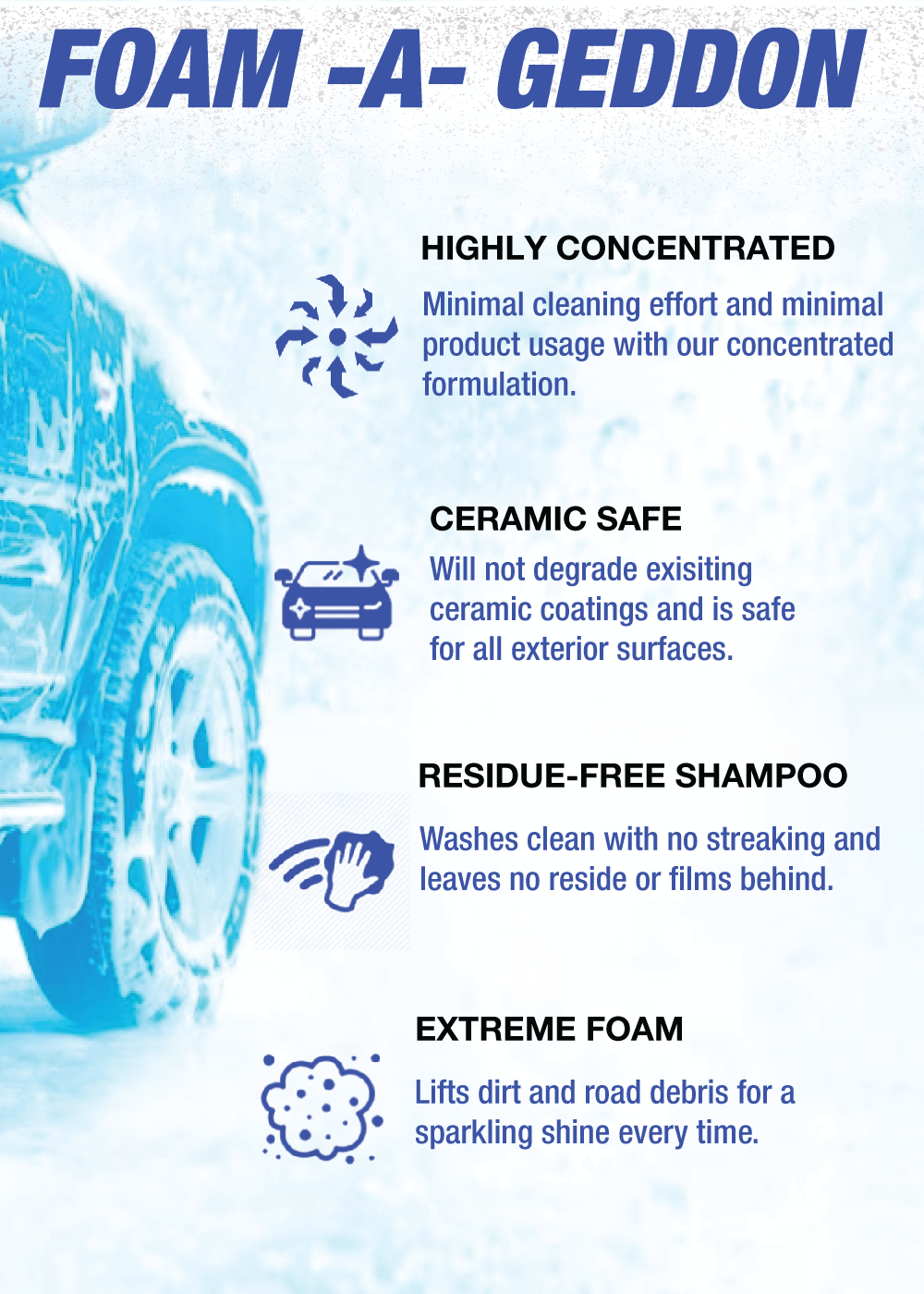 FOAM -A- GEDDON

HIGHLY CONCENTRATED

Minimal cleaning effort and minimal product usage with our concentrated formulation.

CERAMIC SAFE

Will not degrade exisiting ceramic coatings and is safe for all exterior surfaces.

RESIDUE-FREE SHAMPOO

Washes clean with no streaking and leaves no reside or films behind.

EXTREME FOAM

Lifts dirt and road debris for a sparkling shine every time.